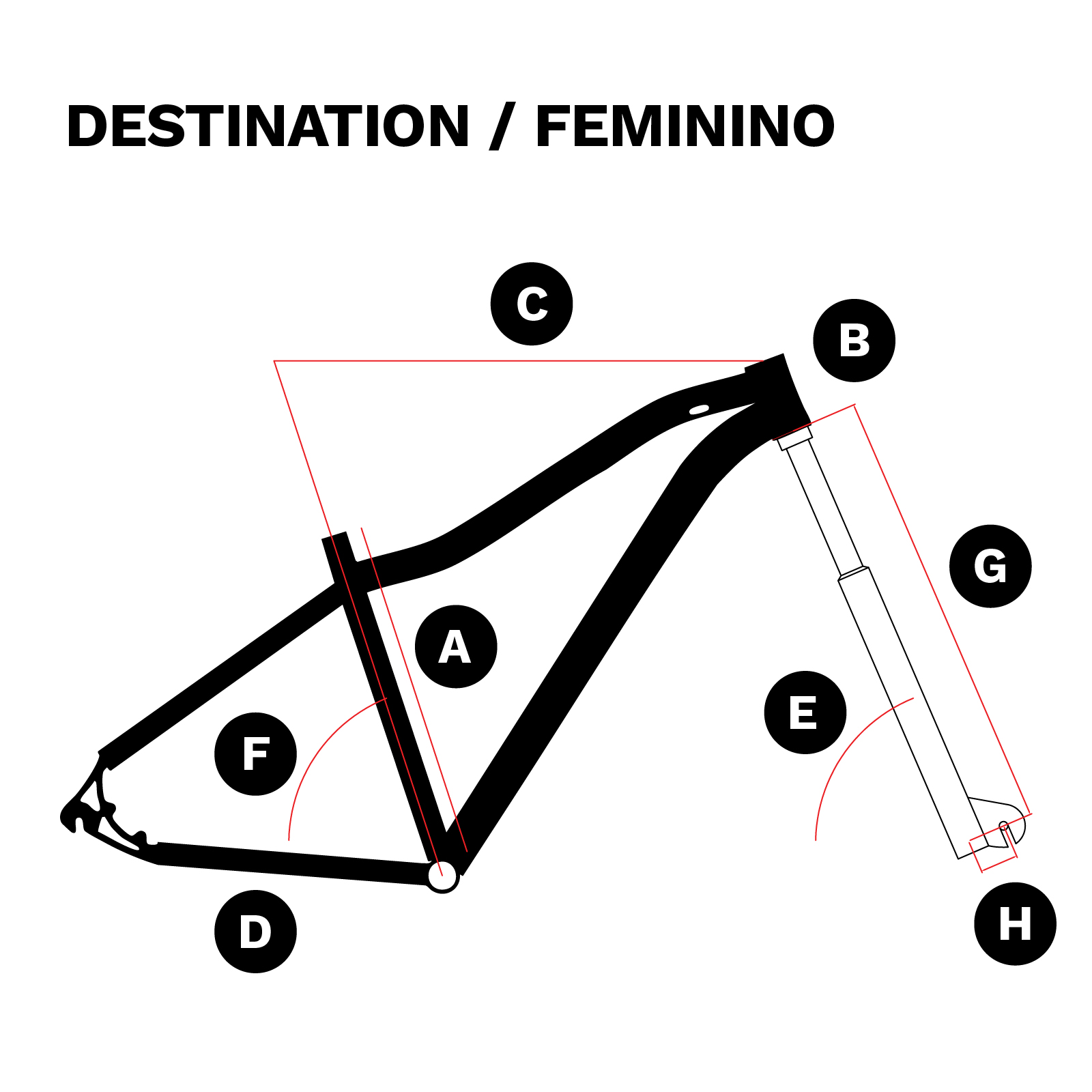 DESTINATION / FEMININO

C

B

G

A

E

F

D

H